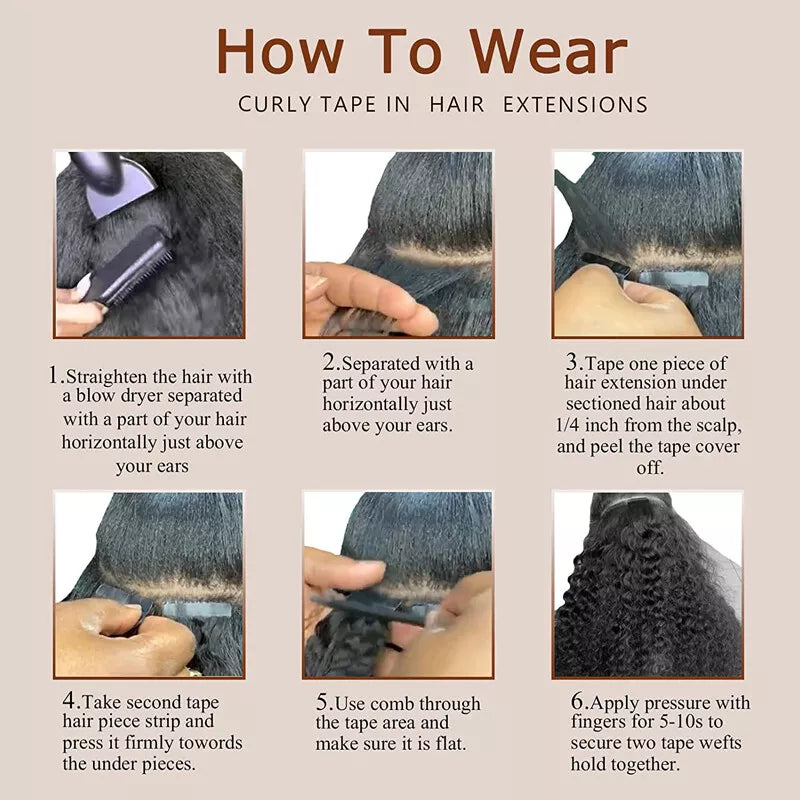 How To Wear

CURLY TAPE IN HAIR EXTENSIONS

1.Straighten the hair with a blow dryer separated with a part of your hair horizontally just above your ears

2.Separated with a part of your hair horizontally just above your ears.

3.Tape one piece of hair extension under sectioned hair about 1/4 inch from the scalp, and peel the tape cover off.

4.Take second tape hair piece strip and press it firmly towords the under pieces.

5.Use comb through the tape area and make sure it is flat.

6.Apply pressure with fingers for 5-10s to secure two tape wefts hold together.